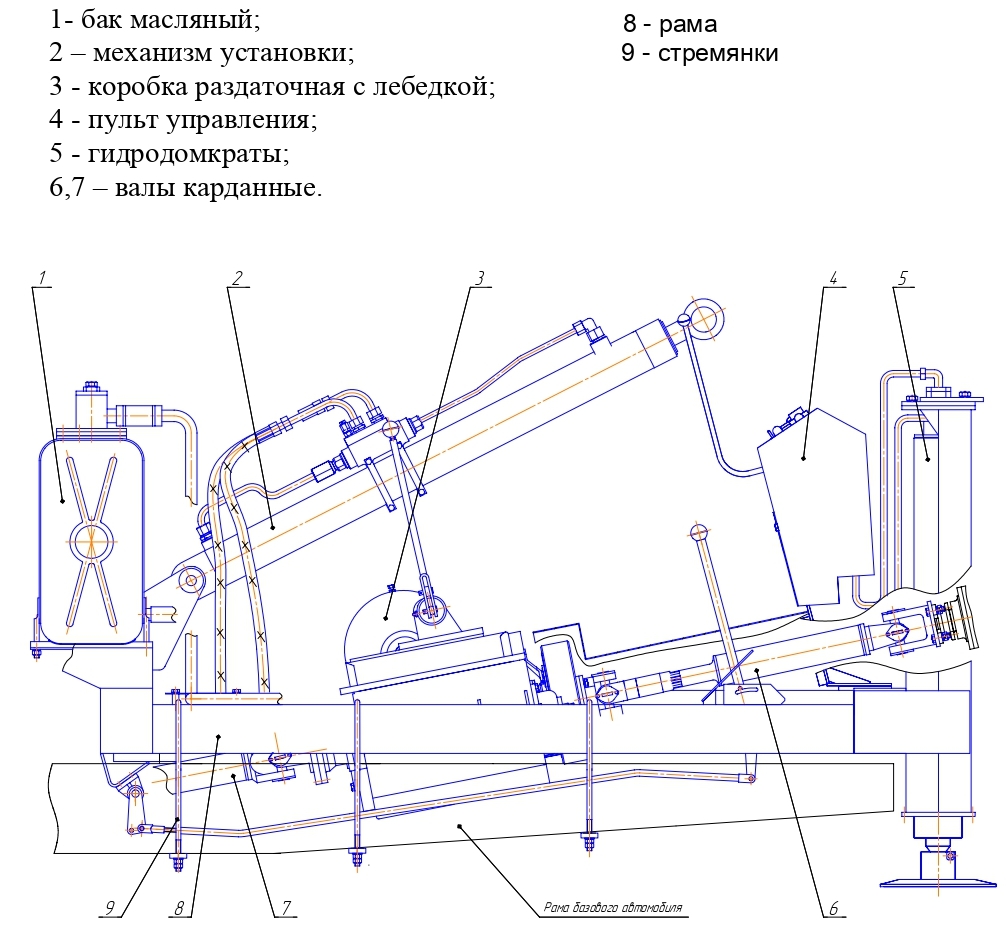 1- бак масляный;
2 – механизм установки;
3 - коробка раздаточная с лебедкой;
4 - пульт управления;
5 - гидродомкраты;
6,7 – валы карданные.

8 - рама
9 - стремянки

1
2
3
4
5
9
8
7
Рама базового автомобиля
6